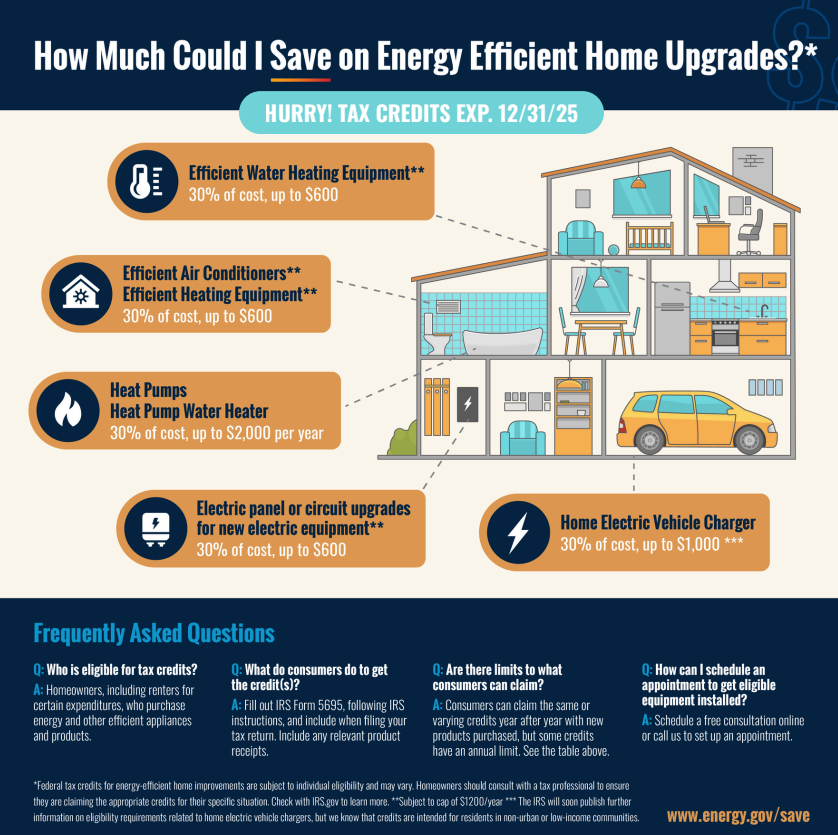 How Much Could I Save on Energy Efficient Home Upgrades?*

HURRY! TAX CREDITS EXP. 12/31/25

Efficient Water Heating Equipment**
30% of cost, up to $600

Efficient Air Conditioners**
Efficient Heating Equipment**
30% of cost, up to $600

Heat Pumps
Heat Pump Water Heater
30% of cost, up to $2,000 per year

Electric panel or circuit upgrades for new electric equipment**
30% of cost, up to $600

Home Electric Vehicle Charger
30% of cost, up to $1,000 ***

Frequently Asked Questions

Q: Who is eligible for tax credits?
A: Homeowners, including renters for certain expenditures, who purchase energy and other efficient appliances and products.

Q: What do consumers do to get the credit(s)?
A: Fill out IRS Form 5695, following IRS instructions, and include when filing your tax return. Include any relevant product receipts.

Q: Are there limits to what consumers can claim?
A: Consumers can claim the same or varying credits year after year with new products purchased, but some credits have an annual limit. See the table above.

Q: How can I schedule an appointment to get eligible equipment installed?
A: Schedule a free consultation online or call us to set up an appointment.

*Federal tax credits for energy-efficient home improvements are subject to individual eligibility and may vary. Homeowners should consult with a tax professional to ensure they are claiming the appropriate credits for their specific situation. Check with IRS.gov to learn more. **Subject to cap of $1200/year *** The IRS will soon publish further information on eligibility requirements related to home electric vehicle chargers, but we know that credits are intended for residents in non-urban or low-income communities.

www.energy.gov/save